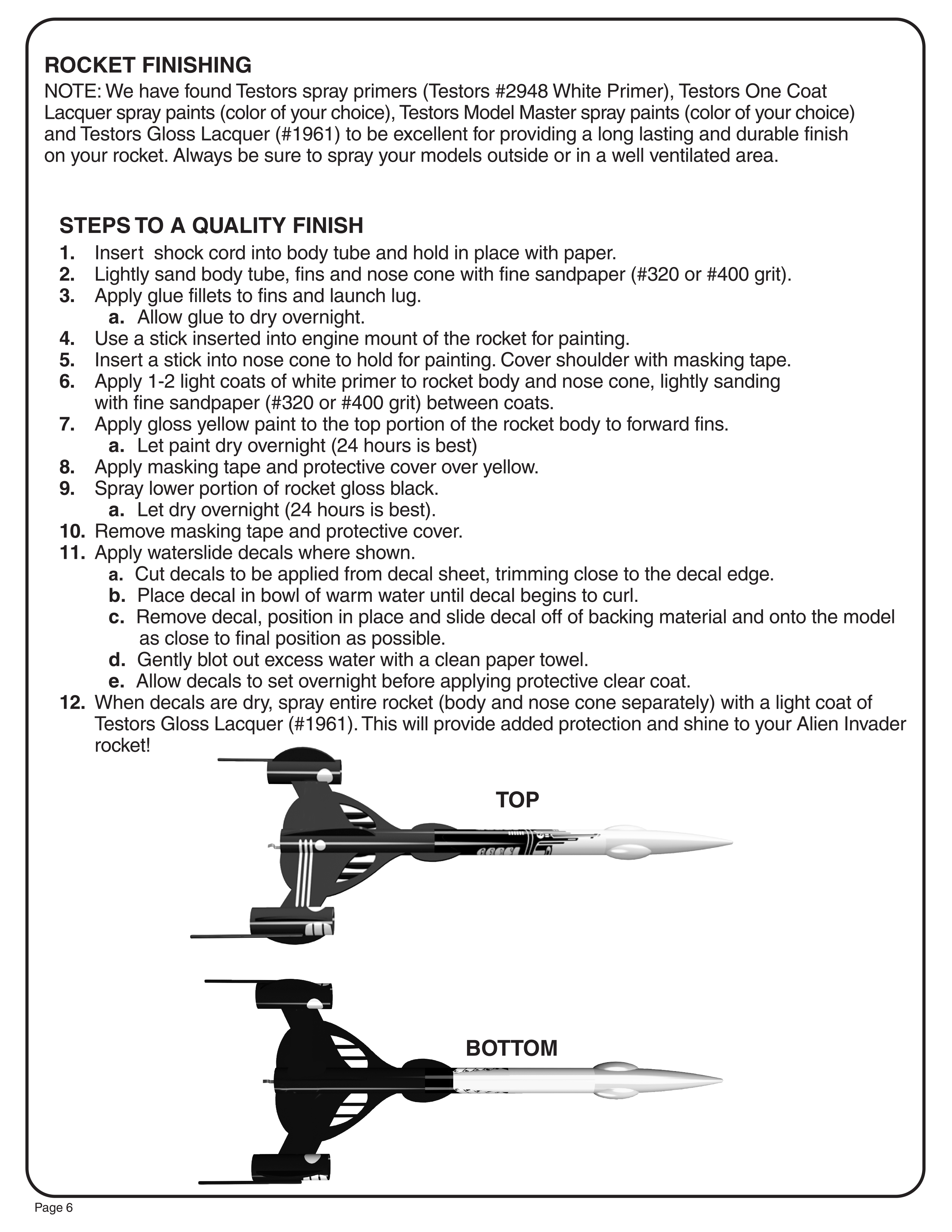 ROCKET FINISHING
NOTE: We have found Testors spray primers (Testors #2948 White Primer), Testors One Coat Lacquer spray paints (color of your choice), Testors Model Master spray paints (color of your choice) and Testors Gloss Lacquer (#1961) to be excellent for providing a long lasting and durable finish on your rocket. Always be sure to spray your models outside or in a well ventilated area.

STEPS TO A QUALITY FINISH
1. Insert shock cord into body tube and hold in place with paper.
2. Lightly sand body tube, fins and nose cone with fine sandpaper (#320 or #400 grit).
3. Apply glue fillets to fins and launch lug.
a. Allow glue to dry overnight.
4. Use a stick inserted into engine mount of the rocket for painting.
5. Insert a stick into nose cone to hold for painting. Cover shoulder with masking tape.
6. Apply 1-2 light coats of white primer to rocket body and nose cone, lightly sanding with fine sandpaper (#320 or #400 grit) between coats.
7. Apply gloss yellow paint to the top portion of the rocket body to forward fins.
a. Let paint dry overnight (24 hours is best)
8. Apply masking tape and protective cover over yellow.
9. Spray lower portion of rocket gloss black.
a. Let dry overnight (24 hours is best).
10. Remove masking tape and protective cover.
11. Apply waterslide decals where shown.
a. Cut decals to be applied from decal sheet, trimming close to the decal edge.
b. Place decal in bowl of warm water until decal begins to curl.
c. Remove decal, position in place and slide decal off of backing material and onto the model as close to final position as possible.
d. Gently blot out excess water with a clean paper towel.
e. Allow decals to set overnight before applying protective clear coat.
12. When decals are dry, spray entire rocket (body and nose cone separately) with a light coat of Testors Gloss Lacquer (#1961). This will provide added protection and shine to your Alien Invader rocket!

TOP

BOTTOM

Page 6