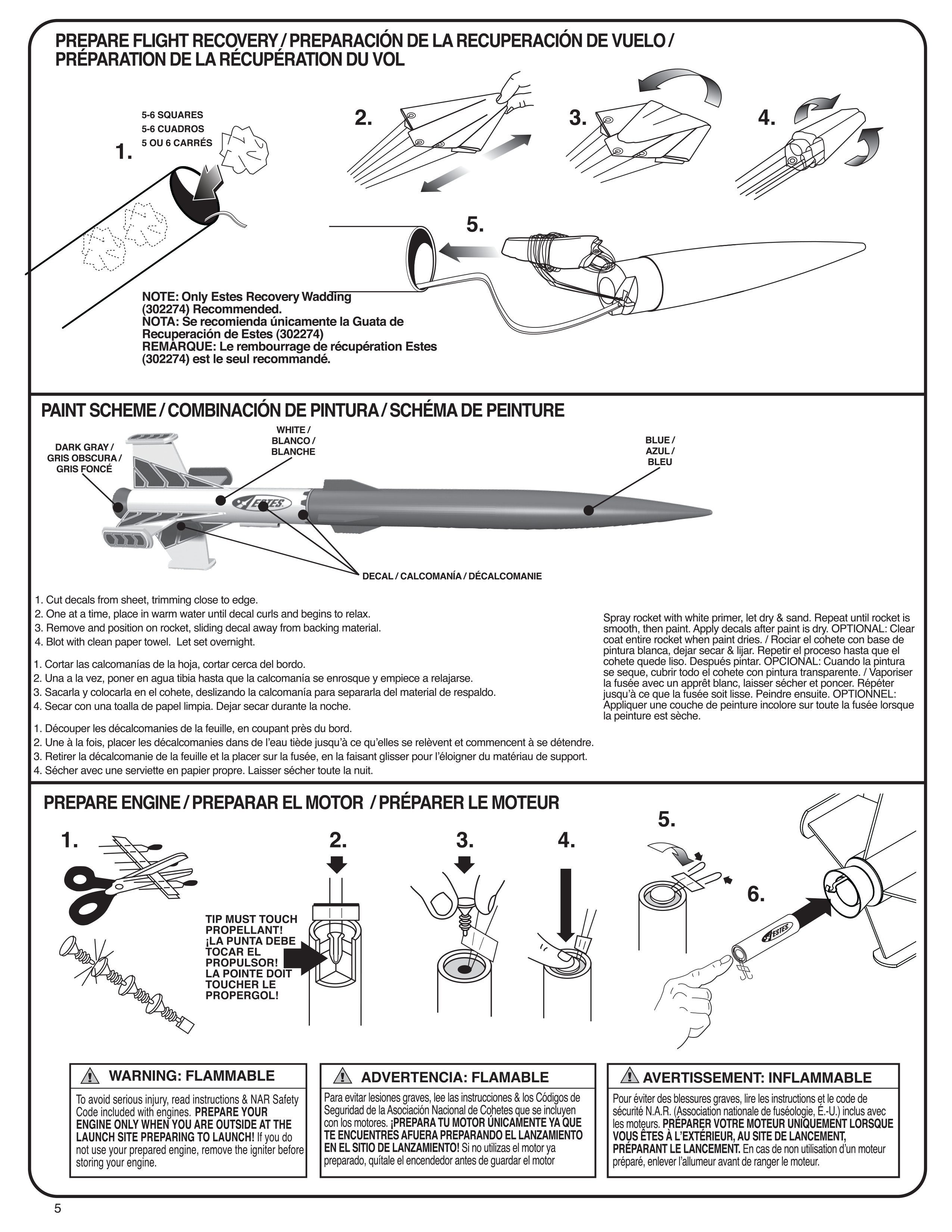 PREPARE FLIGHT RECOVERY / PREPARACIÓN DE LA RECUPERACIÓN DE VUELO / PRÉPARATION DE LA RÉCUPÉRATION DU VOL

1.

5-6 SQUARES
5-6 CUADROS
5 OU 6 CARRÉS

2.

3.

4.

5.

NOTE: Only Estes Recovery Wadding (302274) Recommended.
NOTA: Se recomienda únicamente la Guata de Recuperación de Estes (302274)
REMARQUE: Le rembourrage de récupération Estes (302274) est le seul recommandé.

PAINT SCHEME / COMBINACIÓN DE PINTURA / SCHÉMA DE PEINTURE

DARK GRAY / GRIS OBSCURA / GRIS FONCÉ

WHITE / BLANCO / BLANCHE

BLUE / AZUL / BLEU

ESTES

DECAL / CALCOMANÍA / DÉCALCOMANIE

1. Cut decals from sheet, trimming close to edge.
2. One at a time, place in warm water until decal curls and begins to relax.
3. Remove and position on rocket, sliding decal away from backing material.
4. Blot with clean paper towel. Let set overnight.

1. Cortar las calcomanías de la hoja, cortar cerca del bordo.
2. Una a la vez, poner en agua tibia hasta que la calcomanía se enrosque y empiece a relajarse.
3. Sacarla y colocarla en el cohete, deslizando la calcomanía para separarla del material de respaldo.
4. Secar con una toalla de papel limpia. Dejar secar durante la noche.

1. Découper les décalcomanies de la feuille, en coupant près du bord.
2. Une à la fois, placer les décalcomanies dans de l'eau tiède jusqu'à ce qu'elles se relèvent et commencent à se détendre.
3. Retirer la décalcomanie de la feuille et la placer sur la fusée, en la faisant glisser pour l'éloigner du matériau de support.
4. Sécher avec une serviette en papier propre. Laisser sécher toute la nuit.

Spray rocket with white primer, let dry & sand. Repeat until rocket is smooth, then paint. Apply decals after paint is dry. OPTIONAL: Clear coat entire rocket when paint dries. / Rociar el cohete con base de pintura blanca, dejar secar & lijar. Repetir el proceso hasta que el cohete quede liso. Después pintar. OPCIONAL: Cuando la pintura se seque, cubrir todo el cohete con pintura transparente. / Vaporiser la fusée avec un apprêt blanc, laisser sécher et poncer. Répéter jusqu'à ce que la fusée soit lisse. Peindre ensuite. OPTIONNEL: Appliquer une couche de peinture incolore sur toute la fusée lorsque la peinture est sèche.

PREPARE ENGINE / PREPARAR EL MOTOR / PRÉPARER LE MOTEUR

1.

2.

TIP MUST TOUCH PROPELLANT!
¡LA PUNTA DEBE TOCAR EL PROPULSOR!
LA POINTE DOIT TOUCHER LE PROPERGOL!

3.

4.

5.

6.

ESTES

WARNING: FLAMMABLE
To avoid serious injury, read instructions & NAR Safety Code included with engines. PREPARE YOUR ENGINE ONLY WHEN YOU ARE OUTSIDE AT THE LAUNCH SITE PREPARING TO LAUNCH! If you do not use your prepared engine, remove the igniter before storing your engine.

ADVERTENCIA: FLAMABLE
Para evitar lesiones graves, lee las instrucciones & los Códigos de Seguridad de la Asociación Nacional de Cohetes que se incluyen con los motores. ¡PREPARA TU MOTOR ÚNICAMENTE YA QUE TE ENCUENTRES AFUERA PREPARANDO EL LANZAMIENTO EN EL SITIO DE LANZAMIENTO! Si no utilizas el motor ya preparado, quítale el encendedor antes de guardar el motor

AVERTISSEMENT: INFLAMMABLE
Pour éviter des blessures graves, lire les instructions et le code de sécurité N.A.R. (Association nationale de fuséologie, É.-U.) inclus avec les moteurs. PRÉPARER VOTRE MOTEUR UNIQUEMENT LORSQUE VOUS ÊTES À L'EXTÉRIEUR, AU SITE DE LANCEMENT, PRÉPARANT LE LANCEMENT. En cas de non utilisation d'un moteur préparé, enlever l'allumeur avant de ranger le moteur.

5