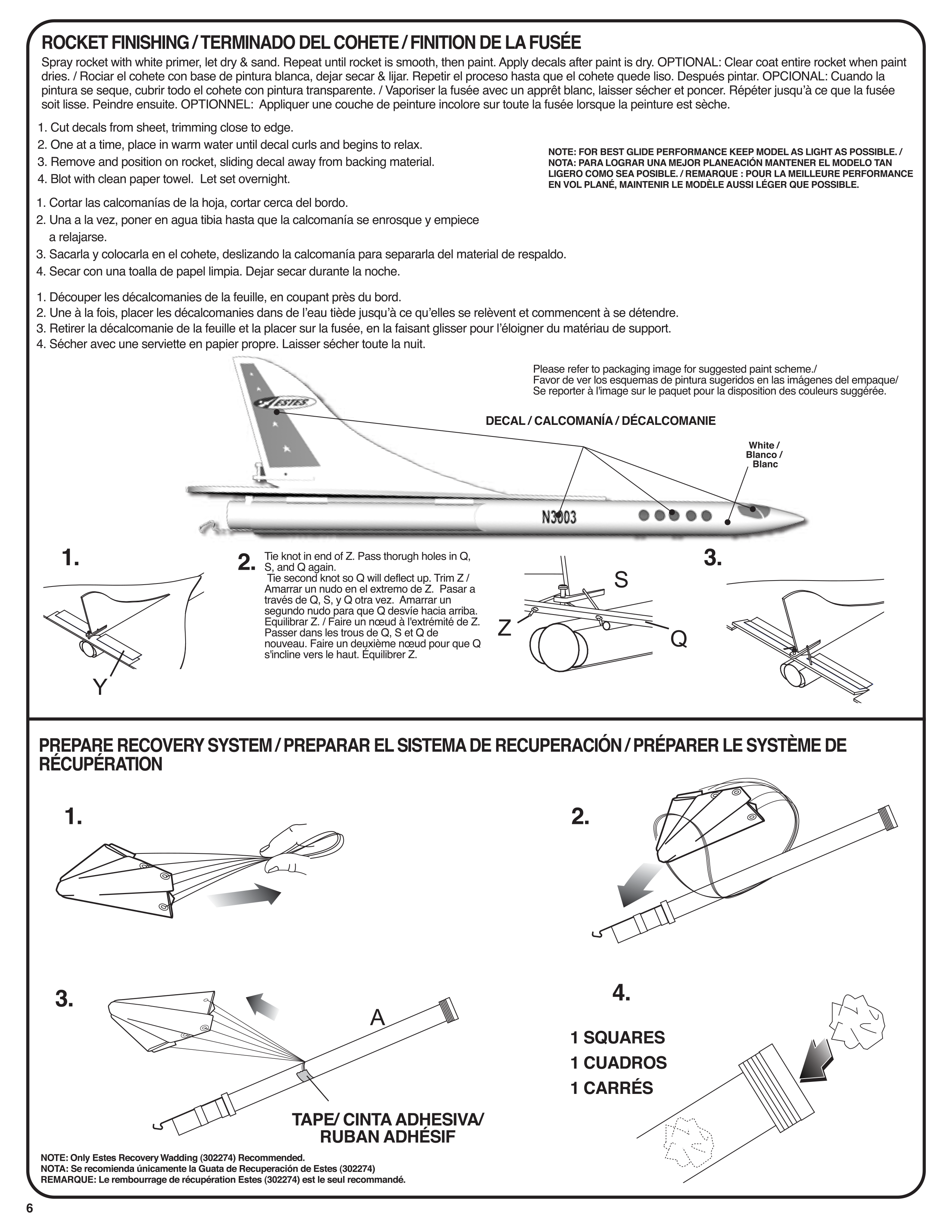 ROCKET FINISHING / TERMINADO DEL COHETE / FINITION DE LA FUSÉE

Spray rocket with white primer, let dry & sand. Repeat until rocket is smooth, then paint. Apply decals after paint is dry. OPTIONAL: Clear coat entire rocket when paint dries. / Rociar el cohete con base de pintura blanca, dejar secar & lijar. Repetir el proceso hasta que el cohete quede liso. Después pintar. OPCIONAL: Cuando la pintura se seque, cubrir todo el cohete con pintura transparente. / Vaporiser la fusée avec un apprêt blanc, laisser sécher et poncer. Répéter jusqu'à ce que la fusée soit lisse. Peindre ensuite. OPTIONNEL: Appliquer une couche de peinture incolore sur toute la fusée lorsque la peinture est sèche.

1. Cut decals from sheet, trimming close to edge.
2. One at a time, place in warm water until decal curls and begins to relax.
3. Remove and position on rocket, sliding decal away from backing material.
4. Blot with clean paper towel. Let set overnight.

NOTE: FOR BEST GLIDE PERFORMANCE KEEP MODEL AS LIGHT AS POSSIBLE. / NOTA: PARA LOGRAR UNA MEJOR PLANEACIÓN MANTENER EL MODELO TAN LIGERO COMO SEA POSIBLE. / REMARQUE : POUR LA MEILLEURE PERFORMANCE EN VOL PLANÉ, MAINTENIR LE MODÈLE AUSSI LÉGER QUE POSSIBLE.

1. Cortar las calcomanías de la hoja, cortar cerca del bordo.
2. Una a la vez, poner en agua tibia hasta que la calcomanía se enrosque y empiece a relajarse.
3. Sacarla y colocarla en el cohete, deslizando la calcomanía para separarla del material de respaldo.
4. Secar con una toalla de papel limpia. Dejar secar durante la noche.

1. Découper les décalcomanies de la feuille, en coupant près du bord.
2. Une à la fois, placer les décalcomanies dans de l'eau tiède jusqu'à ce qu'elles se relèvent et commencent à se détendre.
3. Retirer la décalcomanie de la feuille et la placer sur la fusée, en la faisant glisser pour l'éloigner du matériau de support.
4. Sécher avec une serviette en papier propre. Laisser sécher toute la nuit.

Please refer to packaging image for suggested paint scheme./
Favor de ver los esquemas de pintura sugeridos en las imágenes del empaque/
Se reporter à l'image sur le paquet pour la disposition des couleurs suggérée.

ESTES

DECAL / CALCOMANÍA / DÉCALCOMANIE

White / Blanco / Blanc

N3003

1.

Y

2. Tie knot in end of Z. Pass thorugh holes in Q, S, and Q again.
Tie second knot so Q will deflect up. Trim Z / Amarrar un nudo en el extremo de Z. Pasar a través de Q, S, y Q otra vez. Amarrar un segundo nudo para que Q desvíe hacia arriba. Equilibrar Z. / Faire un nœud à l'extrémité de Z. Passer dans les trous de Q, S et Q de nouveau. Faire un deuxième nœud pour que Q s'incline vers le haut. Équilibrer Z.

S
Z
Q

3.

PREPARE RECOVERY SYSTEM / PREPARAR EL SISTEMA DE RECUPERACIÓN / PRÉPARER LE SYSTÈME DE RÉCUPÉRATION

1.

2.

3.

A

TAPE/ CINTA ADHESIVA/ RUBAN ADHÉSIF

4.

1 SQUARES
1 CUADROS
1 CARRÉS

NOTE: Only Estes Recovery Wadding (302274) Recommended.
NOTA: Se recomienda únicamente la Guata de Recuperación de Estes (302274)
REMARQUE: Le rembourrage de récupération Estes (302274) est le seul recommandé.

6