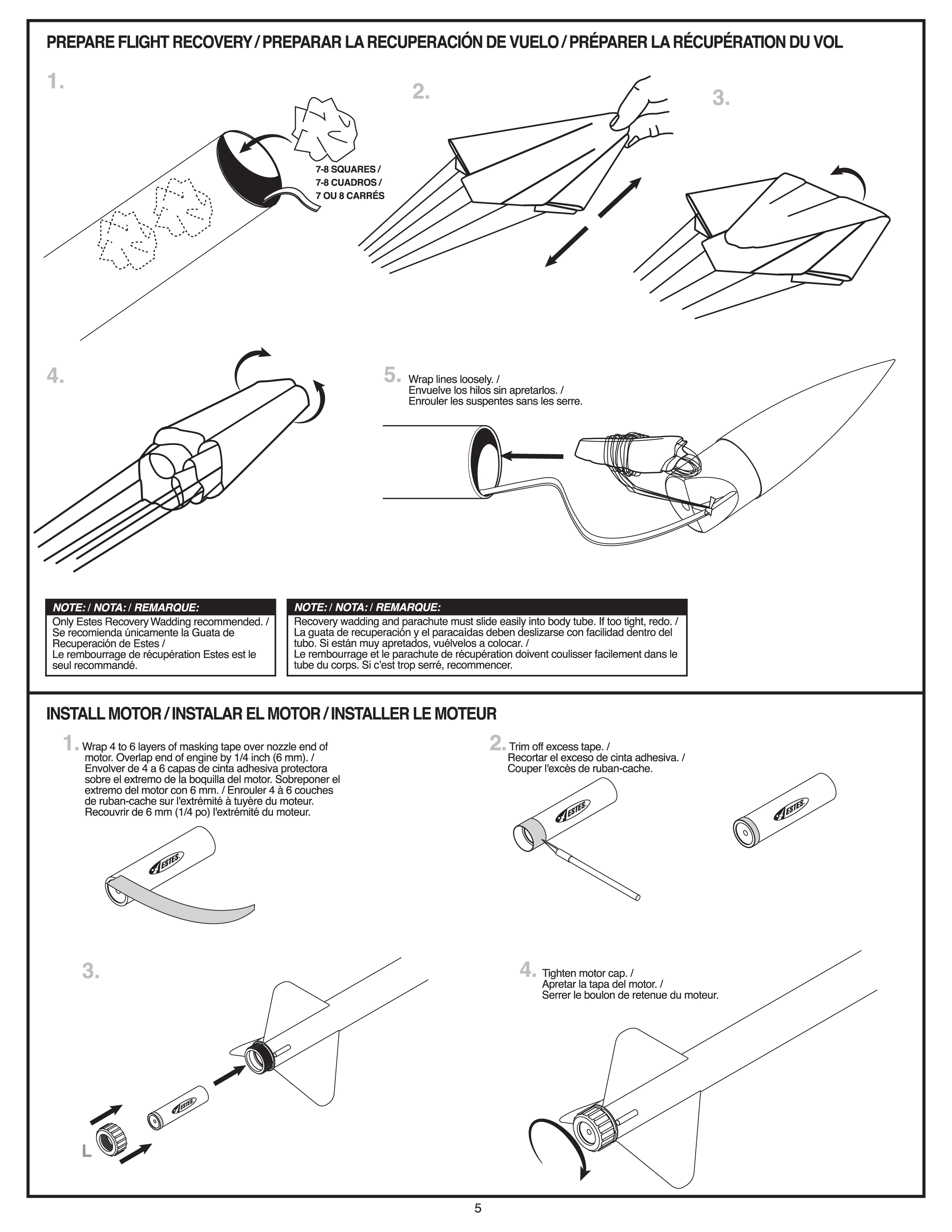 PREPARE FLIGHT RECOVERY / PREPARAR LA RECUPERACIÓN DE VUELO / PRÉPARER LA RÉCUPÉRATION DU VOL

1.

7-8 SQUARES /
7-8 CUADROS /
7 OU 8 CARRÉS

2.

3.

4.

5. Wrap lines loosely. /
Envuelve los hilos sin apretarlos. /
Enrouler les suspentes sans les serre.

NOTE: / NOTA: / REMARQUE:
Only Estes Recovery Wadding recommended. /
Se recomienda únicamente la Guata de Recuperación de Estes /
Le rembourrage de récupération Estes est le seul recommandé.

NOTE: / NOTA: / REMARQUE:
Recovery wadding and parachute must slide easily into body tube. If too tight, redo. /
La guata de recuperación y el paracaídas deben deslizarse con facilidad dentro del tubo. Si están muy apretados, vuélvelos a colocar. /
Le rembourrage et le parachute de récupération doivent coulisser facilement dans le tube du corps. Si c'est trop serré, recommencer.

INSTALL MOTOR / INSTALAR EL MOTOR / INSTALLER LE MOTEUR

1. Wrap 4 to 6 layers of masking tape over nozzle end of motor. Overlap end of engine by 1/4 inch (6 mm). /
Envolver de 4 a 6 capas de cinta adhesiva protectora sobre el extremo de la boquilla del motor. Sobreponer el extremo del motor con 6 mm. / Enrouler 4 à 6 couches de ruban-cache sur l'extrémité à tuyère du moteur. Recouvrir de 6 mm (1/4 po) l'extrémité du moteur.

ESTES

2. Trim off excess tape. /
Recortar el exceso de cinta adhesiva. /
Couper l'excès de ruban-cache.

ESTES

ESTES

3.

ESTES

L

4. Tighten motor cap. /
Apretar la tapa del motor. /
Serrer le boulon de retenue du moteur.

5