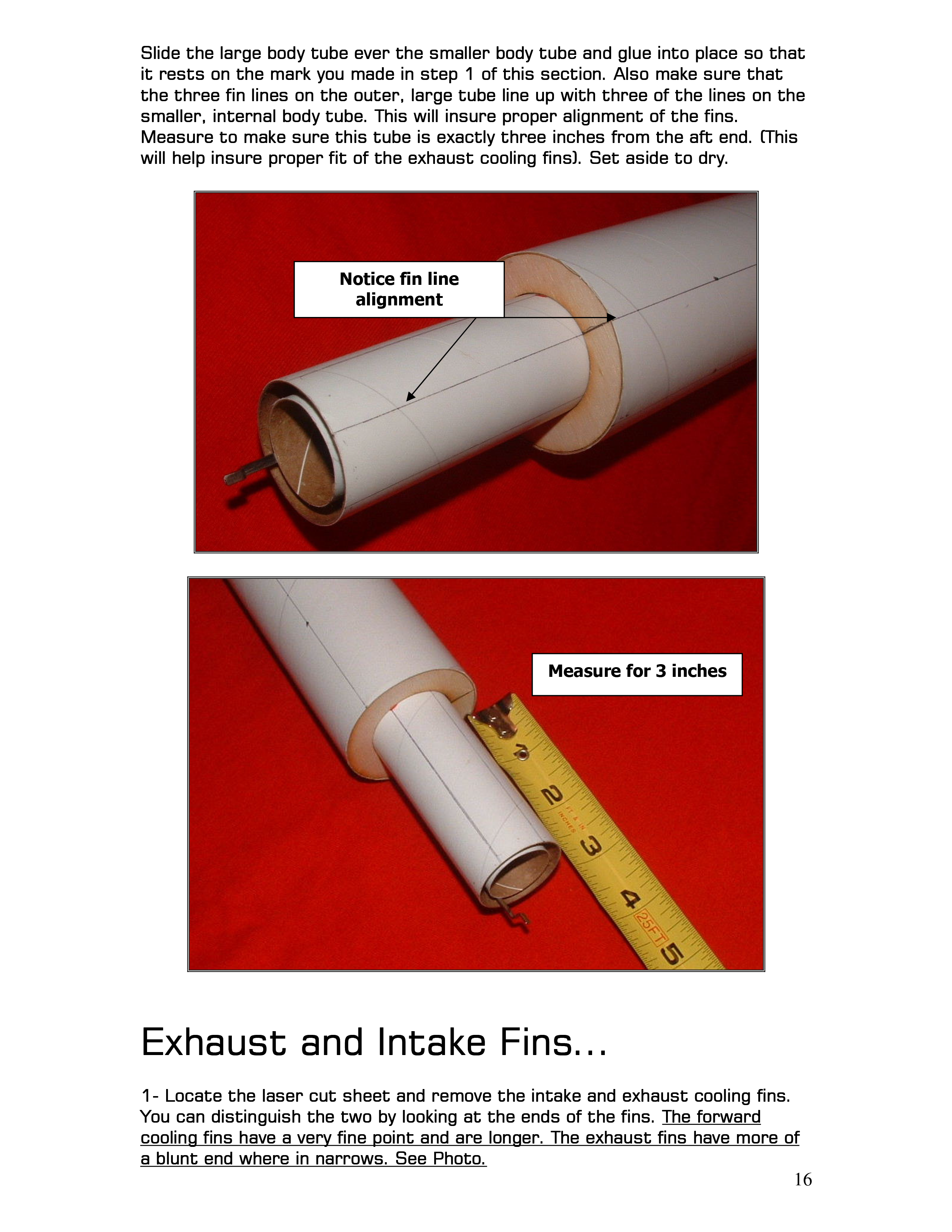 Slide the large body tube ever the smaller body tube and glue into place so that it rests on the mark you made in step 1 of this section. Also make sure that the three fin lines on the outer, large tube line up with three of the lines on the smaller, internal body tube. This will insure proper alignment of the fins. Measure to make sure this tube is exactly three inches from the aft end. (This will help insure proper fit of the exhaust cooling fins). Set aside to dry.

Notice fin line alignment

Measure for 3 inches

1

2

FT & IN INCHES

3

4

25FT

5

Exhaust and Intake Fins…

1- Locate the laser cut sheet and remove the intake and exhaust cooling fins. You can distinguish the two by looking at the ends of the fins. The forward cooling fins have a very fine point and are longer. The exhaust fins have more of a blunt end where in narrows. See Photo.

16