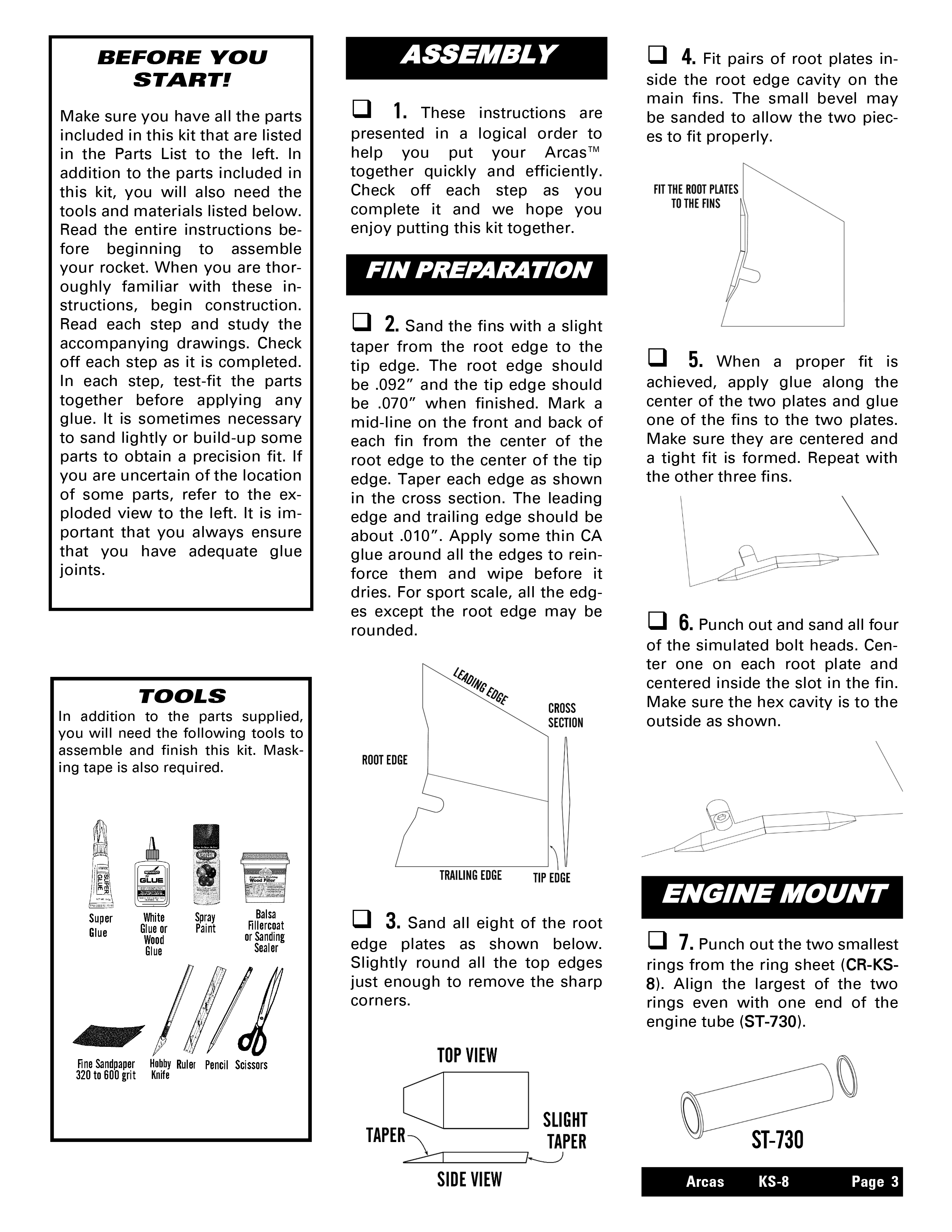 BEFORE YOU START!

Make sure you have all the parts included in this kit that are listed in the Parts List to the left. In addition to the parts included in this kit, you will also need the tools and materials listed below. Read the entire instructions before beginning to assemble your rocket. When you are thoroughly familiar with these instructions, begin construction. Read each step and study the accompanying drawings. Check off each step as it is completed. In each step, test-fit the parts together before applying any glue. It is sometimes necessary to sand lightly or build-up some parts to obtain a precision fit. If you are uncertain of the location of some parts, refer to the exploded view to the left. It is important that you always ensure that you have adequate glue joints.

TOOLS
In addition to the parts supplied, you will need the following tools to assemble and finish this kit. Masking tape is also required.

SUPER GLUE
GLUE
Wood Filler

Super Glue
White Glue or Wood Glue
Spray Paint
Balsa Fillercoat or Sanding Sealer
Fine Sandpaper 320 to 600 grit
Hobby Knife
Ruler
Pencil
Scissors

ASSEMBLY

❑ 1. These instructions are presented in a logical order to help you put your Arcas™ together quickly and efficiently. Check off each step as you complete it and we hope you enjoy putting this kit together.

FIN PREPARATION

❑ 2. Sand the fins with a slight taper from the root edge to the tip edge. The root edge should be .092″ and the tip edge should be .070″ when finished. Mark a mid-line on the front and back of each fin from the center of the root edge to the center of the tip edge. Taper each edge as shown in the cross section. The leading edge and trailing edge should be about .010″. Apply some thin CA glue around all the edges to reinforce them and wipe before it dries. For sport scale, all the edges except the root edge may be rounded.

LEADING EDGE
CROSS SECTION
ROOT EDGE
TRAILING EDGE
TIP EDGE

❑ 3. Sand all eight of the root edge plates as shown below. Slightly round all the top edges just enough to remove the sharp corners.

TOP VIEW
TAPER
SLIGHT TAPER
SIDE VIEW

❑ 4. Fit pairs of root plates inside the root edge cavity on the main fins. The small bevel may be sanded to allow the two pieces to fit properly.

FIT THE ROOT PLATES TO THE FINS

❑ 5. When a proper fit is achieved, apply glue along the center of the two plates and glue one of the fins to the two plates. Make sure they are centered and a tight fit is formed. Repeat with the other three fins.

❑ 6. Punch out and sand all four of the simulated bolt heads. Center one on each root plate and centered inside the slot in the fin. Make sure the hex cavity is to the outside as shown.

ENGINE MOUNT

❑ 7. Punch out the two smallest rings from the ring sheet (CR-KS-8). Align the largest of the two rings even with one end of the engine tube (ST-730).

ST-730

Arcas KS-8 Page 3