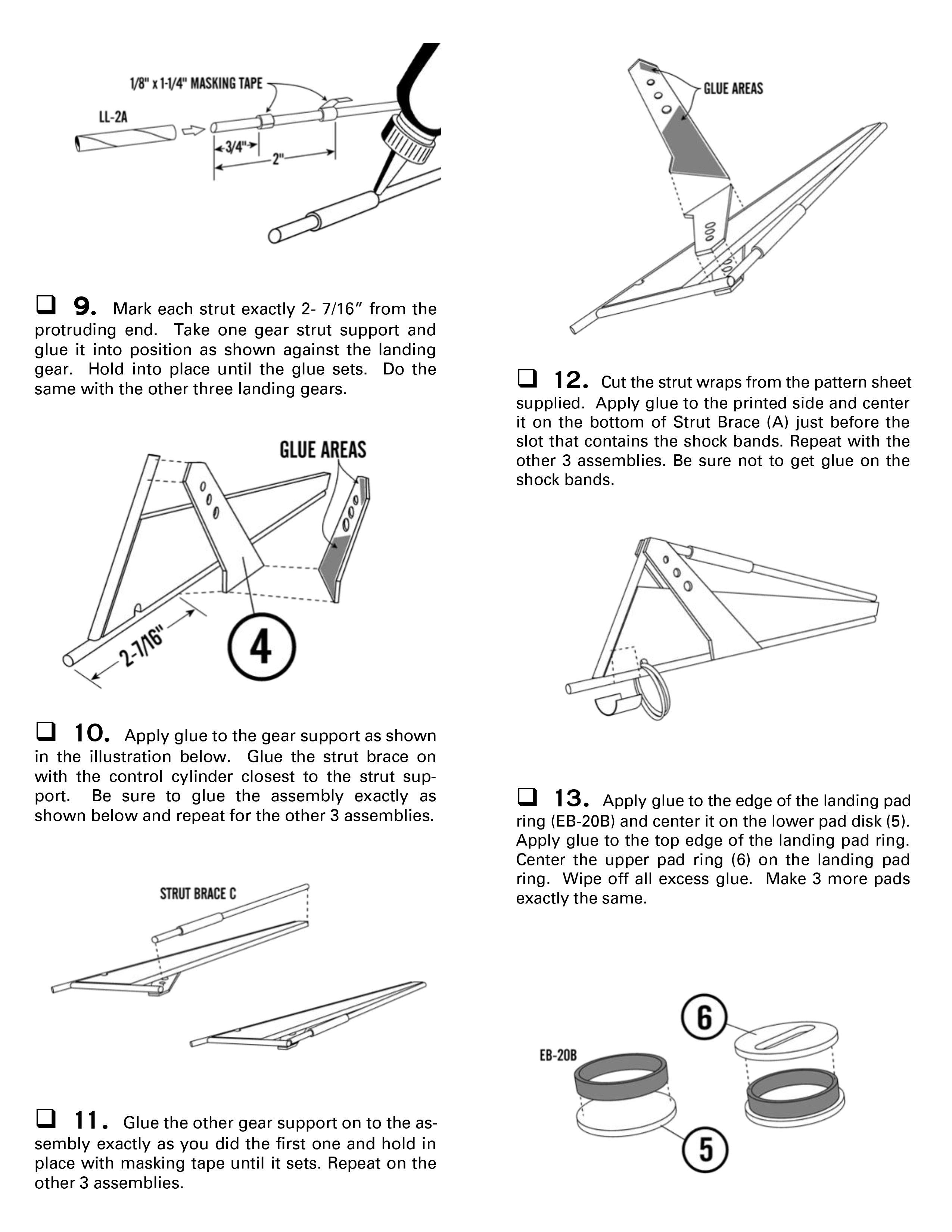 1/8" x 1-1/4" MASKING TAPE

LL-2A

3/4"

2"

❑ 9. Mark each strut exactly 2- 7/16" from the protruding end. Take one gear strut support and glue it into position as shown against the landing gear. Hold into place until the glue sets. Do the same with the other three landing gears.

GLUE AREAS

2-7/16"

4

❑ 10. Apply glue to the gear support as shown in the illustration below. Glue the strut brace on with the control cylinder closest to the strut support. Be sure to glue the assembly exactly as shown below and repeat for the other 3 assemblies.

STRUT BRACE C

❑ 11. Glue the other gear support on to the assembly exactly as you did the first one and hold in place with masking tape until it sets. Repeat on the other 3 assemblies.

GLUE AREAS

❑ 12. Cut the strut wraps from the pattern sheet supplied. Apply glue to the printed side and center it on the bottom of Strut Brace (A) just before the slot that contains the shock bands. Repeat with the other 3 assemblies. Be sure not to get glue on the shock bands.

❑ 13. Apply glue to the edge of the landing pad ring (EB-20B) and center it on the lower pad disk (5). Apply glue to the top edge of the landing pad ring. Center the upper pad ring (6) on the landing pad ring. Wipe off all excess glue. Make 3 more pads exactly the same.

6

EB-20B

5