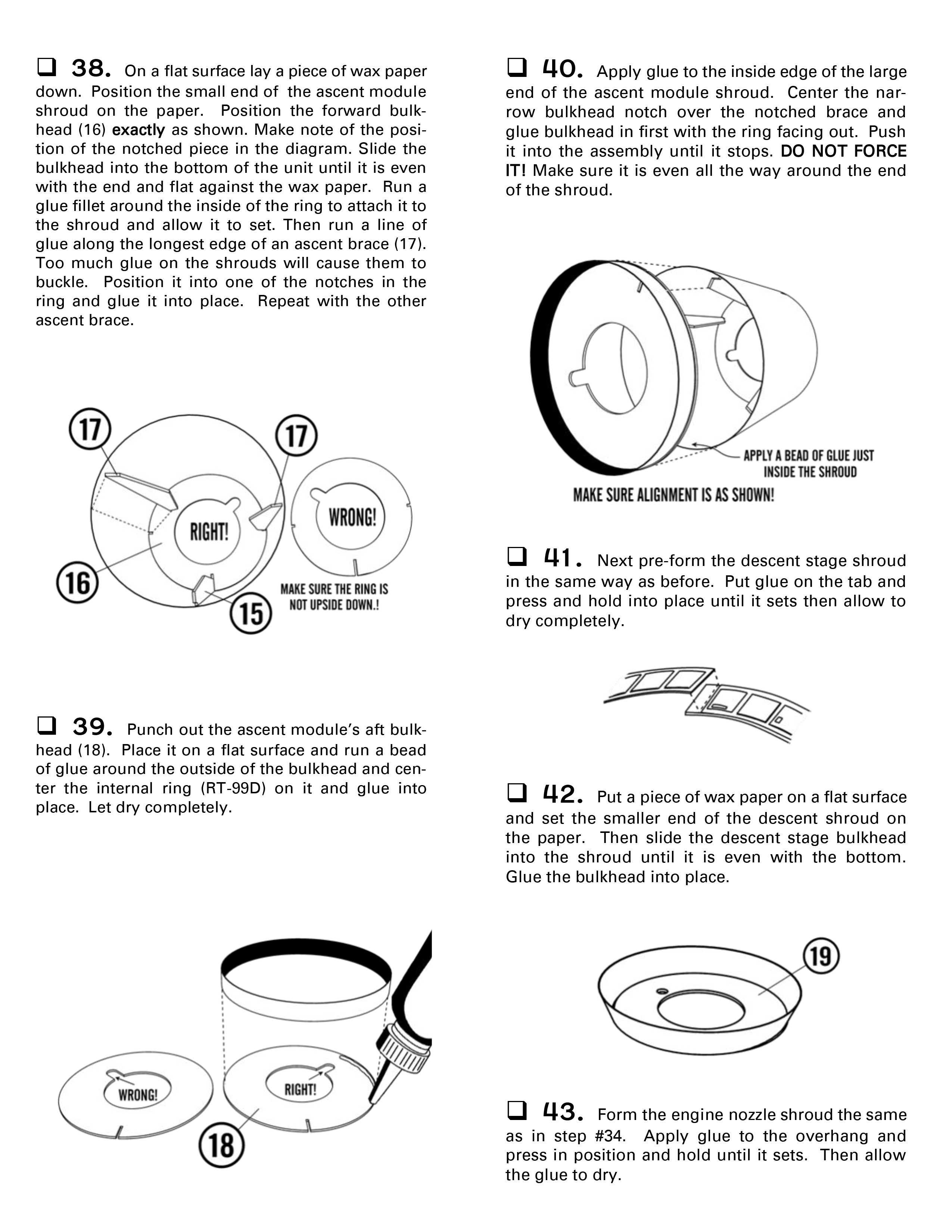 ❑ 38. On a flat surface lay a piece of wax paper down. Position the small end of the ascent module shroud on the paper. Position the forward bulkhead (16) exactly as shown. Make note of the position of the notched piece in the diagram. Slide the bulkhead into the bottom of the unit until it is even with the end and flat against the wax paper. Run a glue fillet around the inside of the ring to attach it to the shroud and allow it to set. Then run a line of glue along the longest edge of an ascent brace (17). Too much glue on the shrouds will cause them to buckle. Position it into one of the notches in the ring and glue it into place. Repeat with the other ascent brace.

17

17

RIGHT!

WRONG!

16

15

MAKE SURE THE RING IS NOT UPSIDE DOWN.!

❑ 39. Punch out the ascent module's aft bulkhead (18). Place it on a flat surface and run a bead of glue around the outside of the bulkhead and center the internal ring (RT-99D) on it and glue into place. Let dry completely.

WRONG!

RIGHT!

18

❑ 40. Apply glue to the inside edge of the large end of the ascent module shroud. Center the narrow bulkhead notch over the notched brace and glue bulkhead in first with the ring facing out. Push it into the assembly until it stops. DO NOT FORCE IT! Make sure it is even all the way around the end of the shroud.

APPLY A BEAD OF GLUE JUST INSIDE THE SHROUD

MAKE SURE ALIGNMENT IS AS SHOWN!

❑ 41. Next pre-form the descent stage shroud in the same way as before. Put glue on the tab and press and hold into place until it sets then allow to dry completely.

❑ 42. Put a piece of wax paper on a flat surface and set the smaller end of the descent shroud on the paper. Then slide the descent stage bulkhead into the shroud until it is even with the bottom. Glue the bulkhead into place.

19

❑ 43. Form the engine nozzle shroud the same as in step #34. Apply glue to the overhang and press in position and hold until it sets. Then allow the glue to dry.