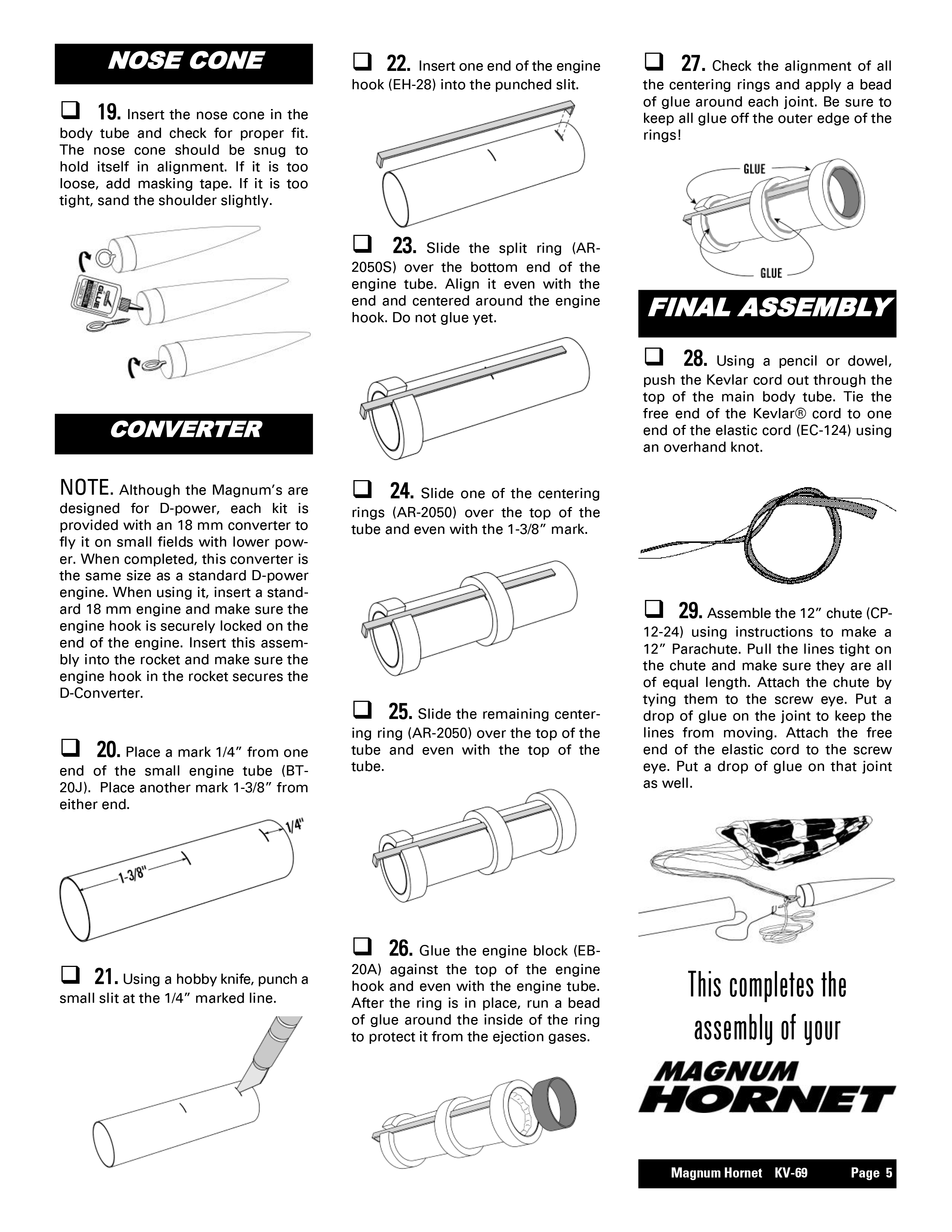 NOSE CONE

❑ 19. Insert the nose cone in the body tube and check for proper fit. The nose cone should be snug to hold itself in alignment. If it is too loose, add masking tape. If it is too tight, sand the shoulder slightly.

GLUE

CONVERTER

NOTE. Although the Magnum's are designed for D-power, each kit is provided with an 18 mm converter to fly it on small fields with lower power. When completed, this converter is the same size as a standard D-power engine. When using it, insert a standard 18 mm engine and make sure the engine hook is securely locked on the end of the engine. Insert this assembly into the rocket and make sure the engine hook in the rocket secures the D-Converter.

❑ 20. Place a mark 1/4" from one end of the small engine tube (BT-20J). Place another mark 1-3/8" from either end.

1/4"
1-3/8"

❑ 21. Using a hobby knife, punch a small slit at the 1/4" marked line.

❑ 22. Insert one end of the engine hook (EH-28) into the punched slit.

❑ 23. Slide the split ring (AR-2050S) over the bottom end of the engine tube. Align it even with the end and centered around the engine hook. Do not glue yet.

❑ 24. Slide one of the centering rings (AR-2050) over the top of the tube and even with the 1-3/8" mark.

❑ 25. Slide the remaining centering ring (AR-2050) over the top of the tube and even with the top of the tube.

❑ 26. Glue the engine block (EB-20A) against the top of the engine hook and even with the engine tube. After the ring is in place, run a bead of glue around the inside of the ring to protect it from the ejection gases.

❑ 27. Check the alignment of all the centering rings and apply a bead of glue around each joint. Be sure to keep all glue off the outer edge of the rings!

GLUE
GLUE

FINAL ASSEMBLY

❑ 28. Using a pencil or dowel, push the Kevlar cord out through the top of the main body tube. Tie the free end of the Kevlar® cord to one end of the elastic cord (EC-124) using an overhand knot.

❑ 29. Assemble the 12" chute (CP-12-24) using instructions to make a 12" Parachute. Pull the lines tight on the chute and make sure they are all of equal length. Attach the chute by tying them to the screw eye. Put a drop of glue on the joint to keep the lines from moving. Attach the free end of the elastic cord to the screw eye. Put a drop of glue on that joint as well.

This completes the assembly of your

MAGNUM HORNET

Magnum Hornet KV-69 Page 5