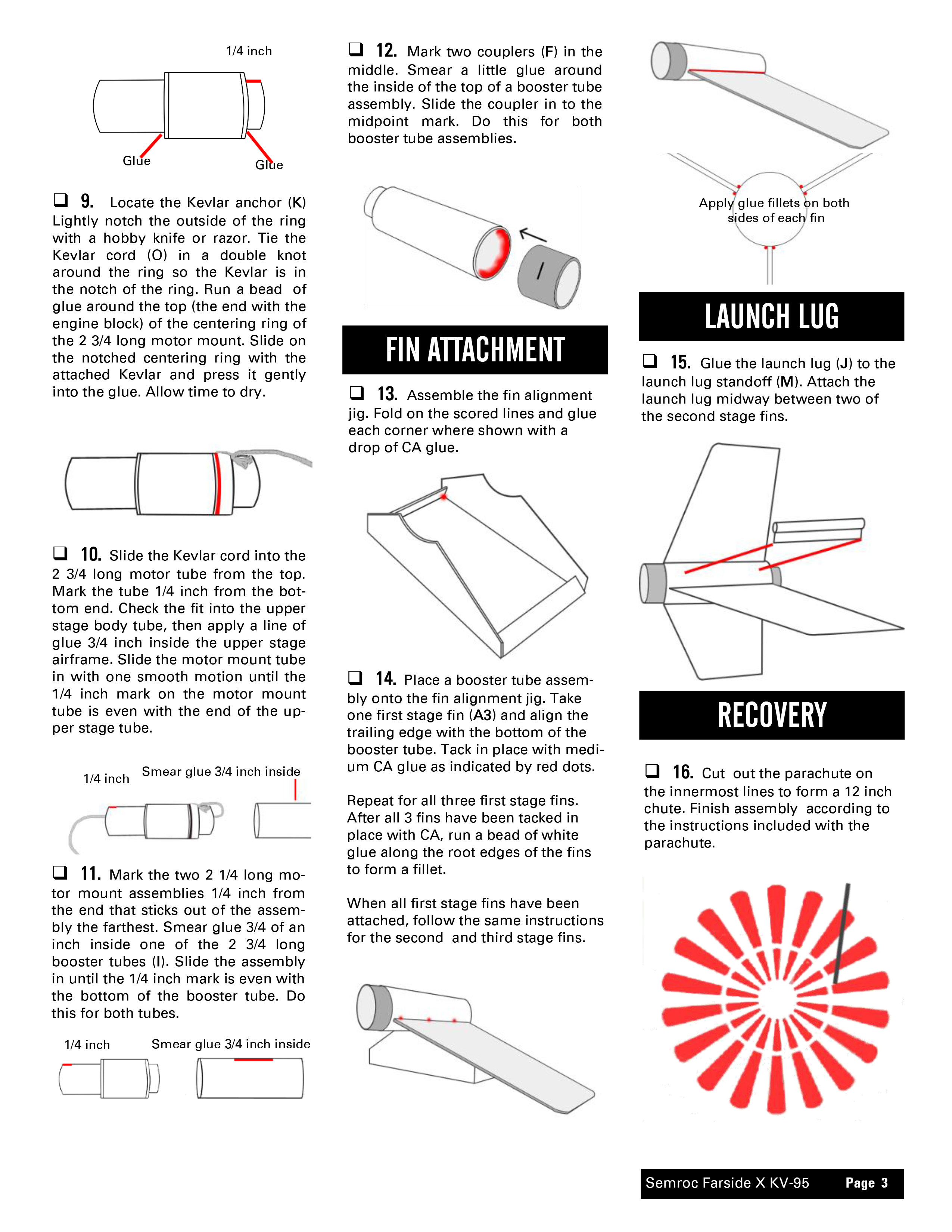 1/4 inch

Glue

Glue

❑ 9. Locate the Kevlar anchor (K) Lightly notch the outside of the ring with a hobby knife or razor. Tie the Kevlar cord (O) in a double knot around the ring so the Kevlar is in the notch of the ring. Run a bead of glue around the top (the end with the engine block) of the centering ring of the 2 3/4 long motor mount. Slide on the notched centering ring with the attached Kevlar and press it gently into the glue. Allow time to dry.

❑ 10. Slide the Kevlar cord into the 2 3/4 long motor tube from the top. Mark the tube 1/4 inch from the bottom end. Check the fit into the upper stage body tube, then apply a line of glue 3/4 inch inside the upper stage airframe. Slide the motor mount tube in with one smooth motion until the 1/4 inch mark on the motor mount tube is even with the end of the upper stage tube.

1/4 inch

Smear glue 3/4 inch inside

❑ 11. Mark the two 2 1/4 long motor mount assemblies 1/4 inch from the end that sticks out of the assembly the farthest. Smear glue 3/4 of an inch inside one of the 2 3/4 long booster tubes (I). Slide the assembly in until the 1/4 inch mark is even with the bottom of the booster tube. Do this for both tubes.

1/4 inch

Smear glue 3/4 inch inside

❑ 12. Mark two couplers (F) in the middle. Smear a little glue around the inside of the top of a booster tube assembly. Slide the coupler in to the midpoint mark. Do this for both booster tube assemblies.

FIN ATTACHMENT

❑ 13. Assemble the fin alignment jig. Fold on the scored lines and glue each corner where shown with a drop of CA glue.

❑ 14. Place a booster tube assembly onto the fin alignment jig. Take one first stage fin (A3) and align the trailing edge with the bottom of the booster tube. Tack in place with medium CA glue as indicated by red dots.

Repeat for all three first stage fins. After all 3 fins have been tacked in place with CA, run a bead of white glue along the root edges of the fins to form a fillet.

When all first stage fins have been attached, follow the same instructions for the second and third stage fins.

Apply glue fillets on both sides of each fin

LAUNCH LUG

❑ 15. Glue the launch lug (J) to the launch lug standoff (M). Attach the launch lug midway between two of the second stage fins.

RECOVERY

❑ 16. Cut out the parachute on the innermost lines to form a 12 inch chute. Finish assembly according to the instructions included with the parachute.

Semroc Farside X KV-95 Page 3