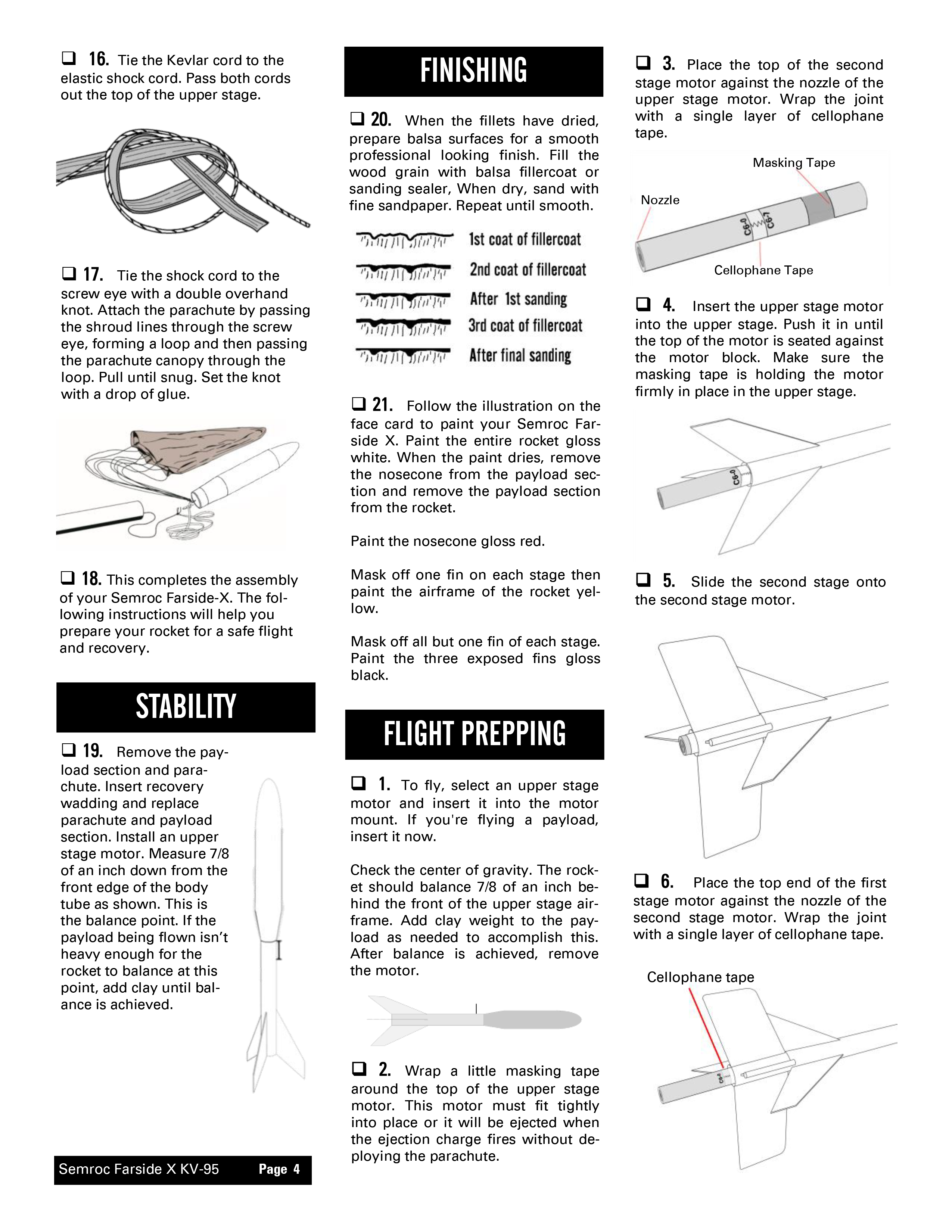 ❑ 16. Tie the Kevlar cord to the elastic shock cord. Pass both cords out the top of the upper stage.

❑ 17. Tie the shock cord to the screw eye with a double overhand knot. Attach the parachute by passing the shroud lines through the screw eye, forming a loop and then passing the parachute canopy through the loop. Pull until snug. Set the knot with a drop of glue.

❑ 18. This completes the assembly of your Semroc Farside-X. The following instructions will help you prepare your rocket for a safe flight and recovery.

STABILITY

❑ 19. Remove the payload section and parachute. Insert recovery wadding and replace parachute and payload section. Install an upper stage motor. Measure 7/8 of an inch down from the front edge of the body tube as shown. This is the balance point. If the payload being flown isn't heavy enough for the rocket to balance at this point, add clay until balance is achieved.

Semroc Farside X KV-95 Page 4

FINISHING

❑ 20. When the fillets have dried, prepare balsa surfaces for a smooth professional looking finish. Fill the wood grain with balsa fillercoat or sanding sealer, When dry, sand with fine sandpaper. Repeat until smooth.

1st coat of fillercoat
2nd coat of fillercoat
After 1st sanding
3rd coat of fillercoat
After final sanding

❑ 21. Follow the illustration on the face card to paint your Semroc Farside X. Paint the entire rocket gloss white. When the paint dries, remove the nosecone from the payload section and remove the payload section from the rocket.

Paint the nosecone gloss red.

Mask off one fin on each stage then paint the airframe of the rocket yellow.

Mask off all but one fin of each stage. Paint the three exposed fins gloss black.

FLIGHT PREPPING

❑ 1. To fly, select an upper stage motor and insert it into the motor mount. If you're flying a payload, insert it now.

Check the center of gravity. The rocket should balance 7/8 of an inch behind the front of the upper stage airframe. Add clay weight to the payload as needed to accomplish this. After balance is achieved, remove the motor.

❑ 2. Wrap a little masking tape around the top of the upper stage motor. This motor must fit tightly into place or it will be ejected when the ejection charge fires without deploying the parachute.

❑ 3. Place the top of the second stage motor against the nozzle of the upper stage motor. Wrap the joint with a single layer of cellophane tape.

Masking Tape
Nozzle
C6-0
C6-7
Cellophane Tape

❑ 4. Insert the upper stage motor into the upper stage. Push it in until the top of the motor is seated against the motor block. Make sure the masking tape is holding the motor firmly in place in the upper stage.

C6-0

❑ 5. Slide the second stage onto the second stage motor.

❑ 6. Place the top end of the first stage motor against the nozzle of the second stage motor. Wrap the joint with a single layer of cellophane tape.

Cellophane tape
C6-0